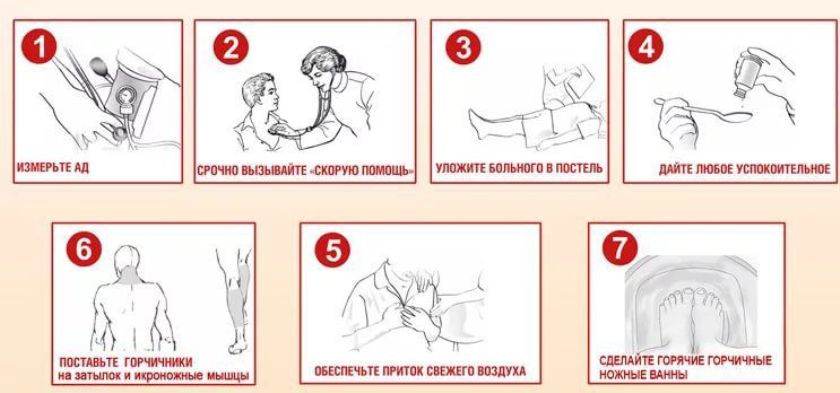 1
ИЗМЕРЬТЕ АД

2
СРОЧНО ВЫЗЫВАЙТЕ «СКОРУЮ ПОМОЩЬ»

3
УЛОЖИТЕ БОЛЬНОГО В ПОСТЕЛЬ

4
ДАЙТЕ ЛЮБОЕ УСПОКОИТЕЛЬНОЕ

6
ПОСТАВЬТЕ ГОРЧИЧНИКИ на затылок и икроножные мышцы

5
ОБЕСПЕЧЬТЕ ПРИТОК СВЕЖЕГО ВОЗДУХА

7
СДЕЛАЙТЕ ГОРЯЧИЕ ГОРЧИЧНЫЕ НОЖНЫЕ ВАННЫ